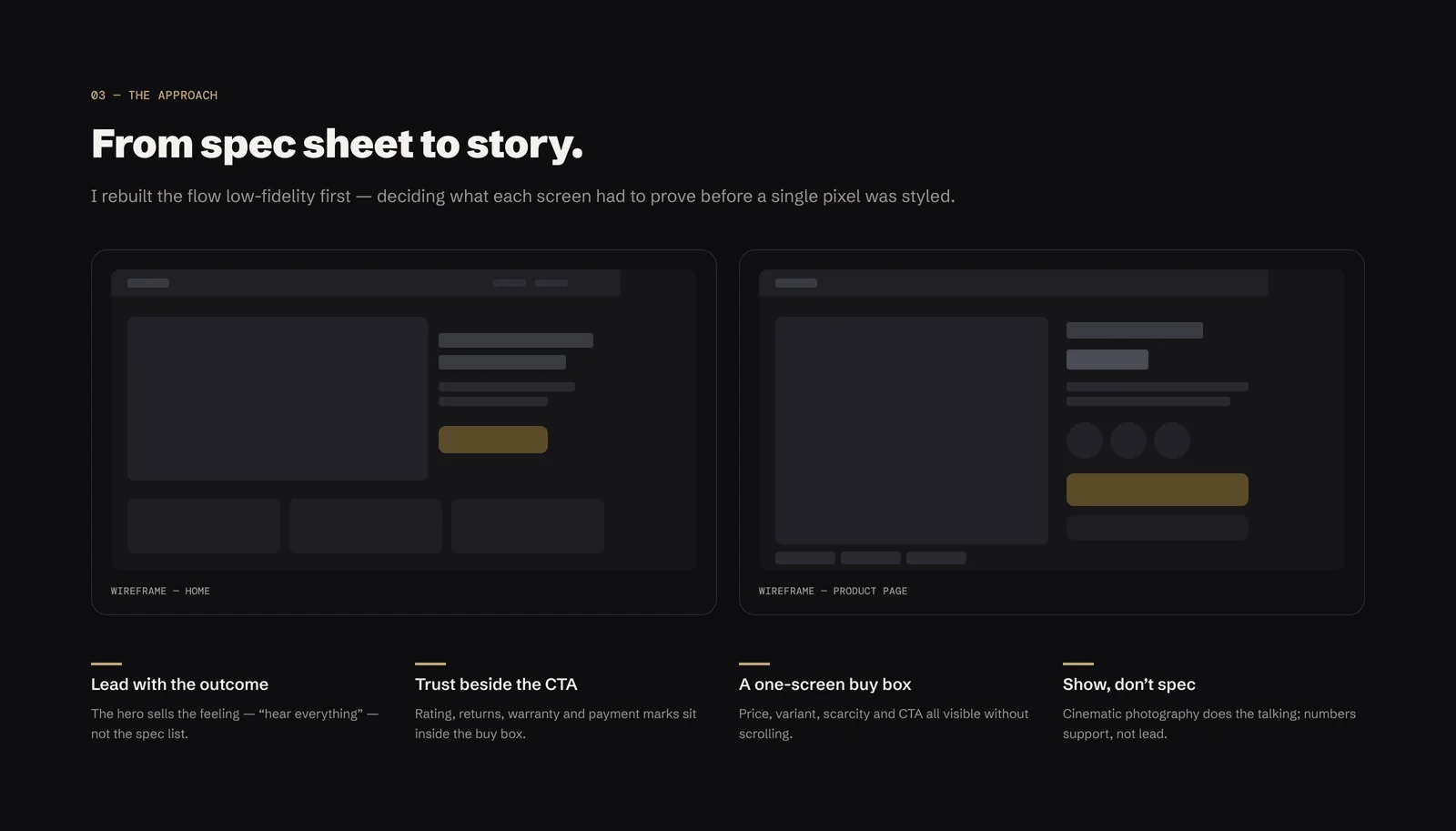 03 — THE APPROACH

From spec sheet to story.

I rebuilt the flow low-fidelity first — deciding what each screen had to prove before a single pixel was styled.

WIREFRAME — HOME

WIREFRAME — PRODUCT PAGE

Lead with the outcome

The hero sells the feeling — "hear everything" — not the spec list.

Trust beside the CTA

Rating, returns, warranty and payment marks sit inside the buy box.

A one-screen buy box

Price, variant, scarcity and CTA all visible without scrolling.

Show, don't spec

Cinematic photography does the talking; numbers support, not lead.